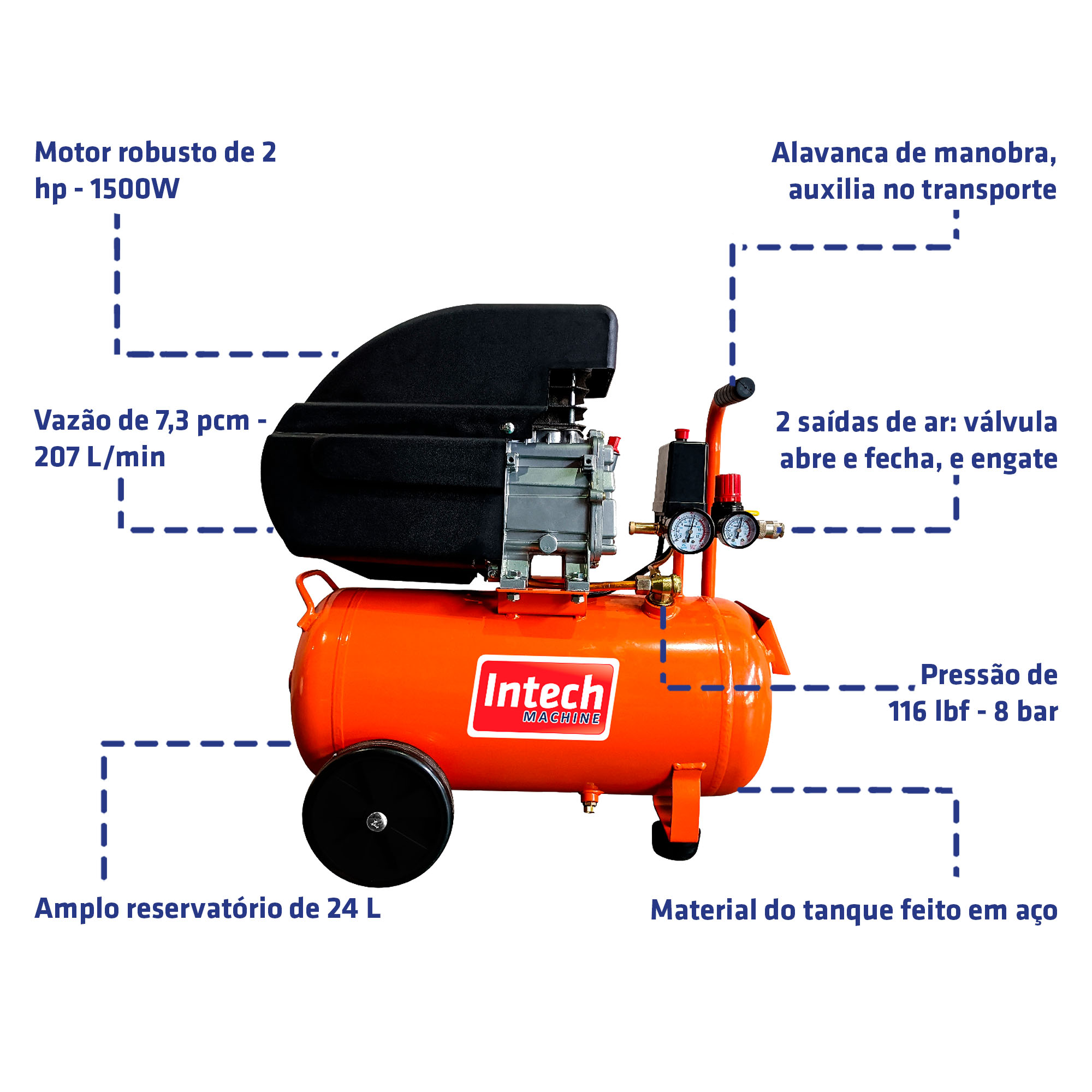 Motor robusto de 2 hp - 1500W

Alavanca de manobra, auxilia no transporte

Vazão de 7,3 pcm - 207 L/min

2 saídas de ar: válvula abre e fecha, e engate

Intech
MACHINE

Pressão de 116 lbf - 8 bar

Amplo reservatório de 24 L

Material do tanque feito em aço